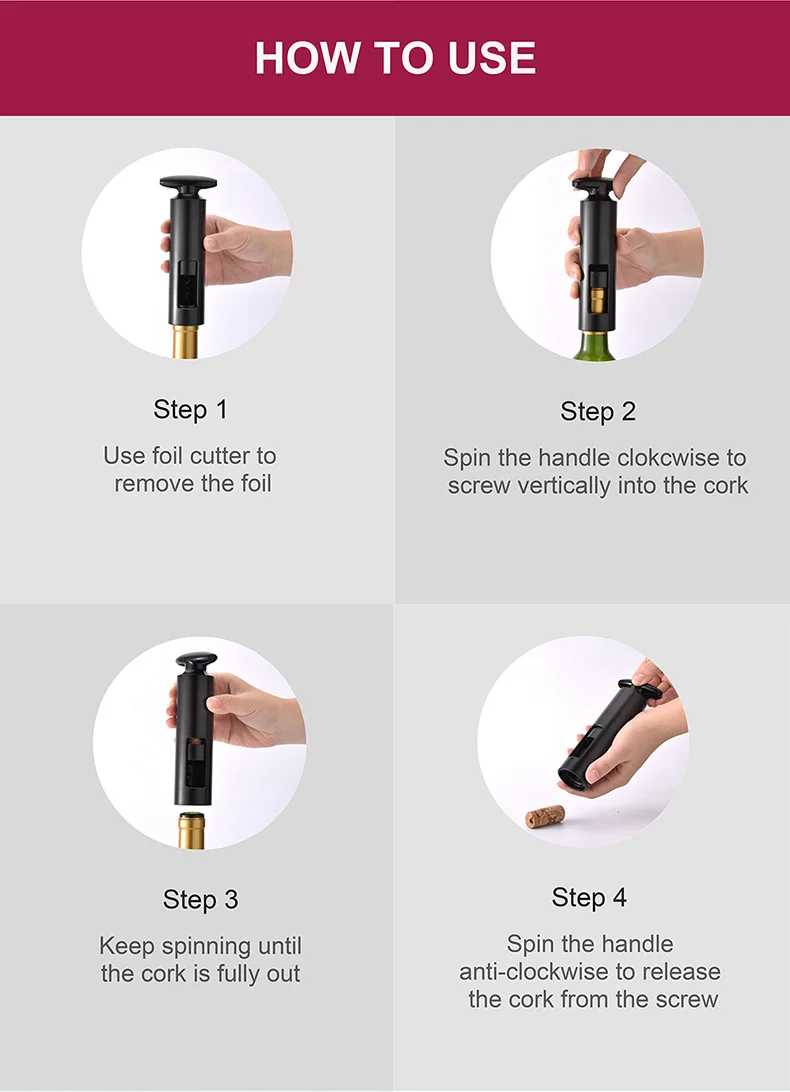 HOW TO USE

Step 1

Use foil cutter to remove the foil

Step 2

Spin the handle clokcwise to screw vertically into the cork

Step 3

Keep spinning until the cork is fully out

Step 4

Spin the handle anti-clockwise to release the cork from the screw