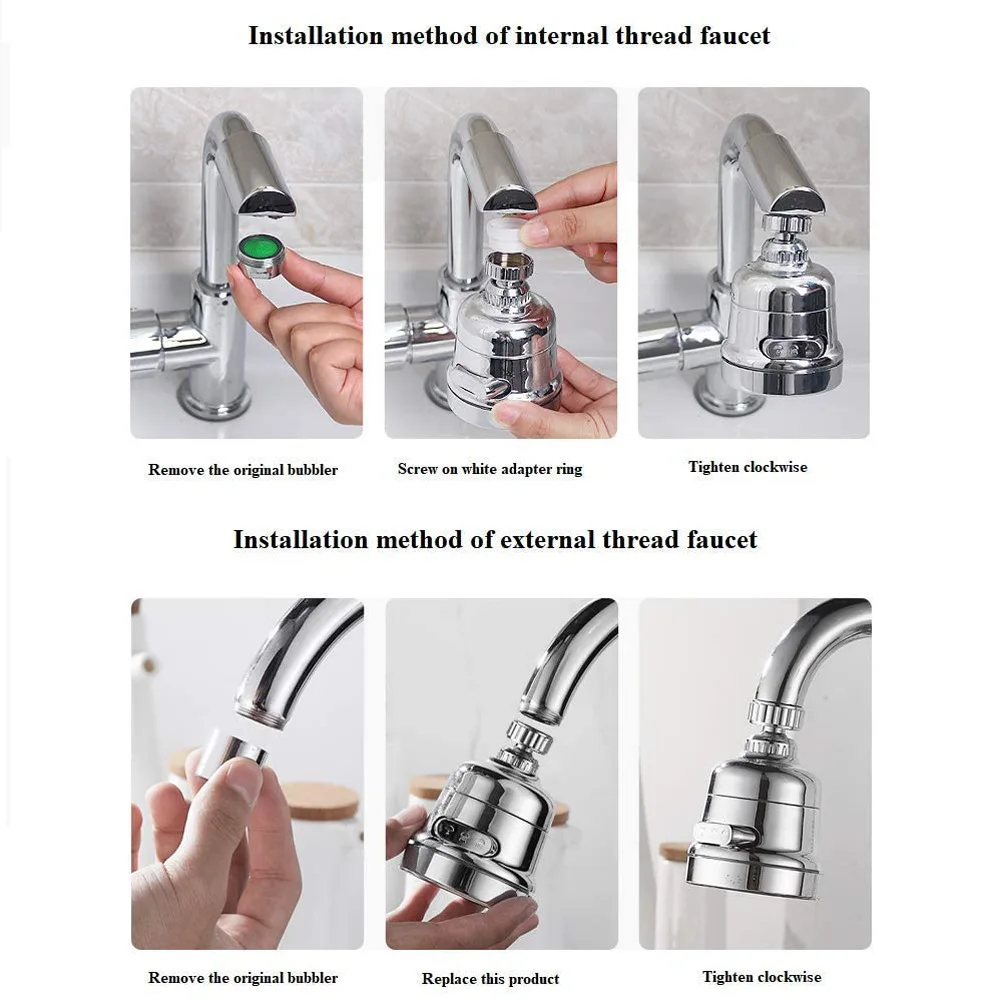 Installation method of internal thread faucet

Remove the original bubbler

Screw on white adapter ring

Tighten clockwise

Installation method of external thread faucet

Remove the original bubbler

Replace this product

Tighten clockwise