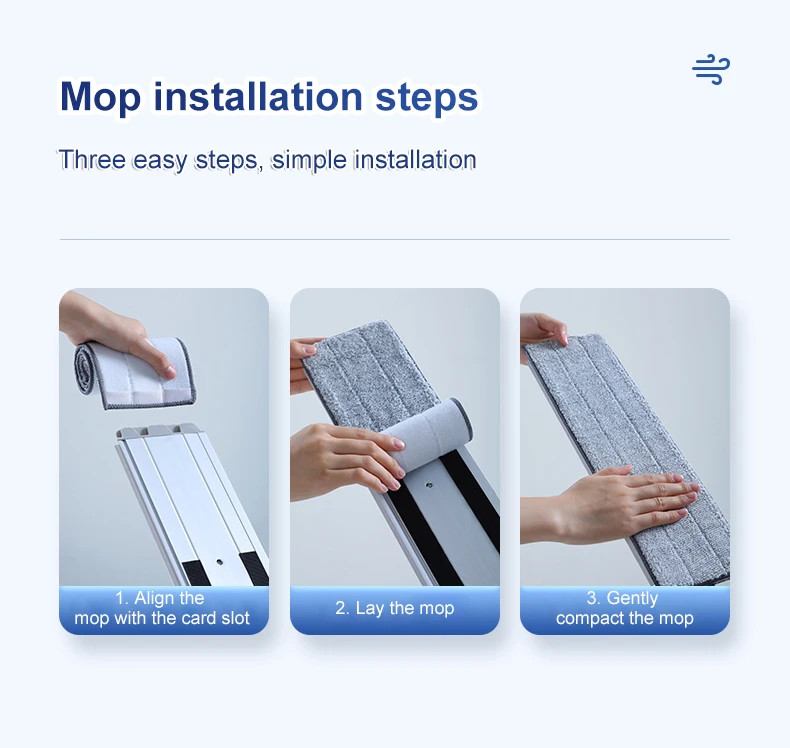 Mop installation steps

Three easy steps, simple installation

1. Align the mop with the card slot

2. Lay the mop

3. Gently compact the mop