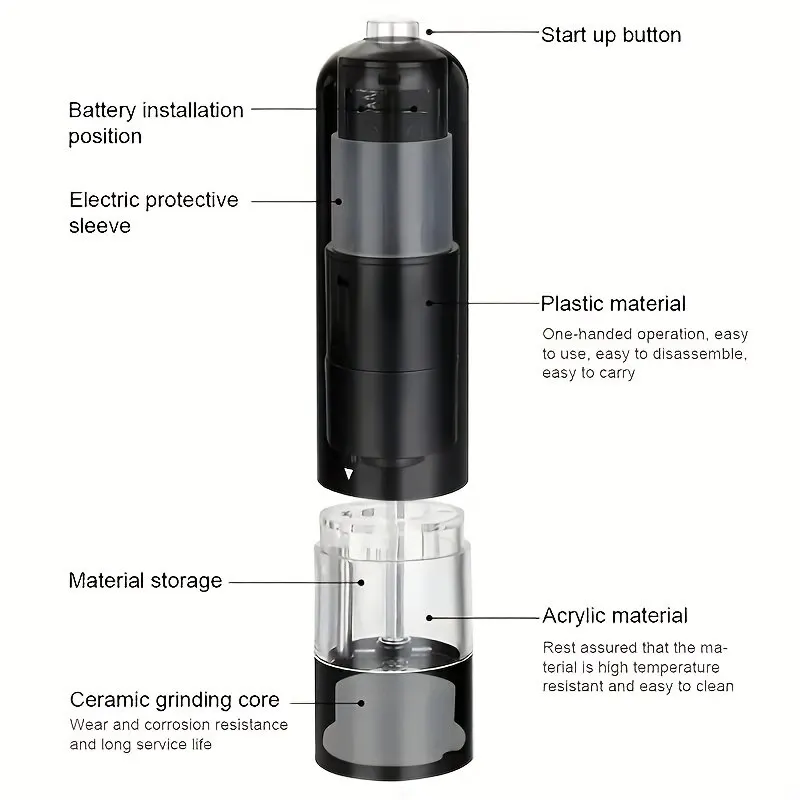 Start up button

Battery installation position

Electric protective sleeve

Plastic material

One-handed operation, easy to use, easy to disassemble, easy to carry

Material storage

Acrylic material

Rest assured that the material is high temperature resistant and easy to clean

Ceramic grinding core

Wear and corrosion resistance and long service life