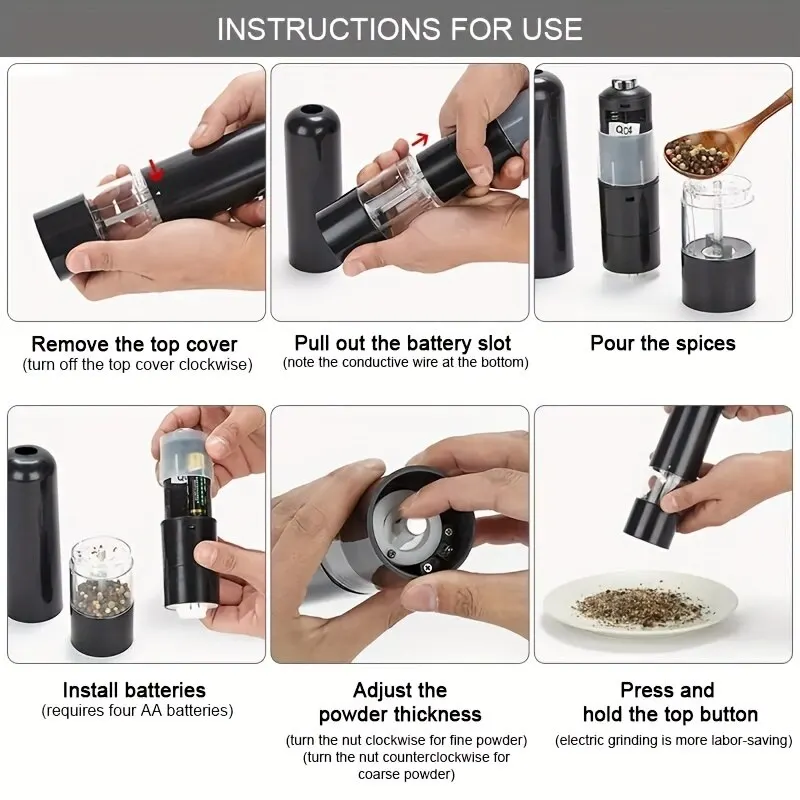 INSTRUCTIONS FOR USE

QC4

Remove the top cover
(turn off the top cover clockwise)

Pull out the battery slot
(note the conductive wire at the bottom)

Pour the spices

Install batteries
(requires four AA batteries)

Adjust the powder thickness
(turn the nut clockwise for fine powder)
(turn the nut counterclockwise for coarse powder)

Press and hold the top button
(electric grinding is more labor-saving)